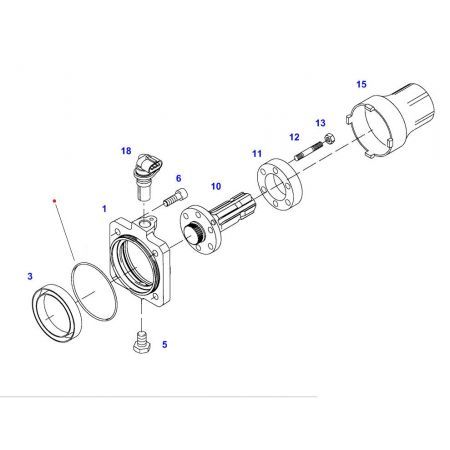 15
13
12
11
18
6
10
1
3
5