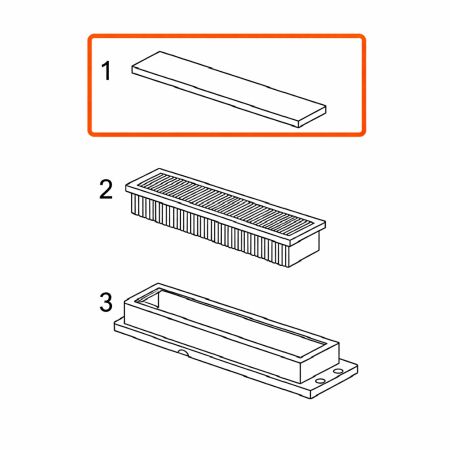 1

2

3