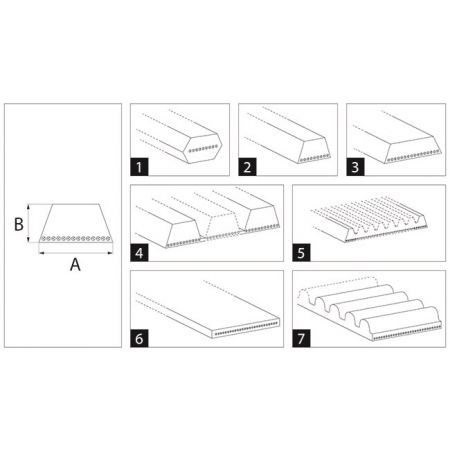 B

A

1

2

3

4

5

6

7