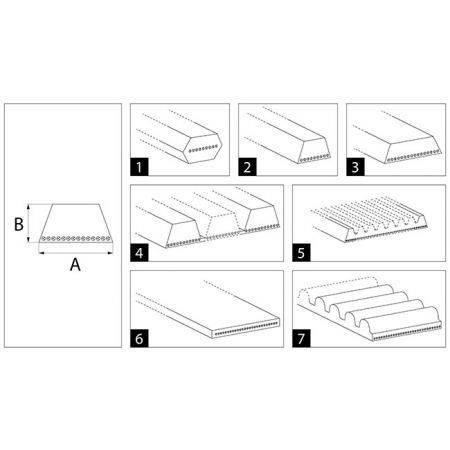 B
A
1
2
3
4
5
6
7