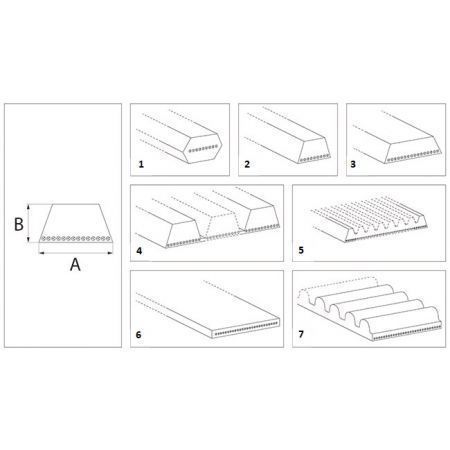 B
A
1
2
3
4
5
6
7