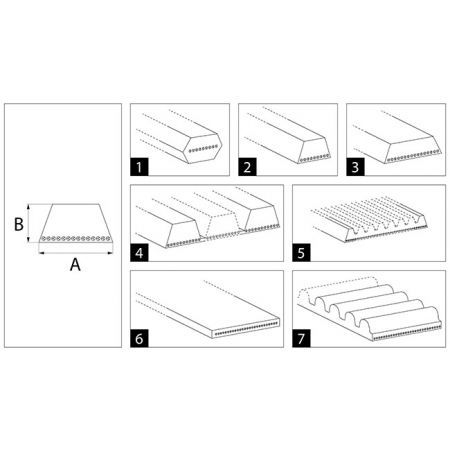 B
A
1
2
3
4
5
6
7