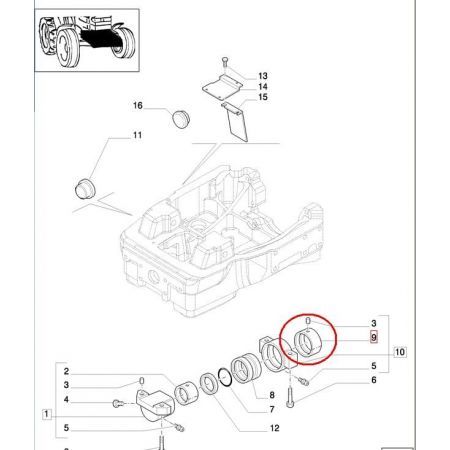 13
14
15
16
11
3
9
10
5
6
2
3
4
1
5
8
7
12