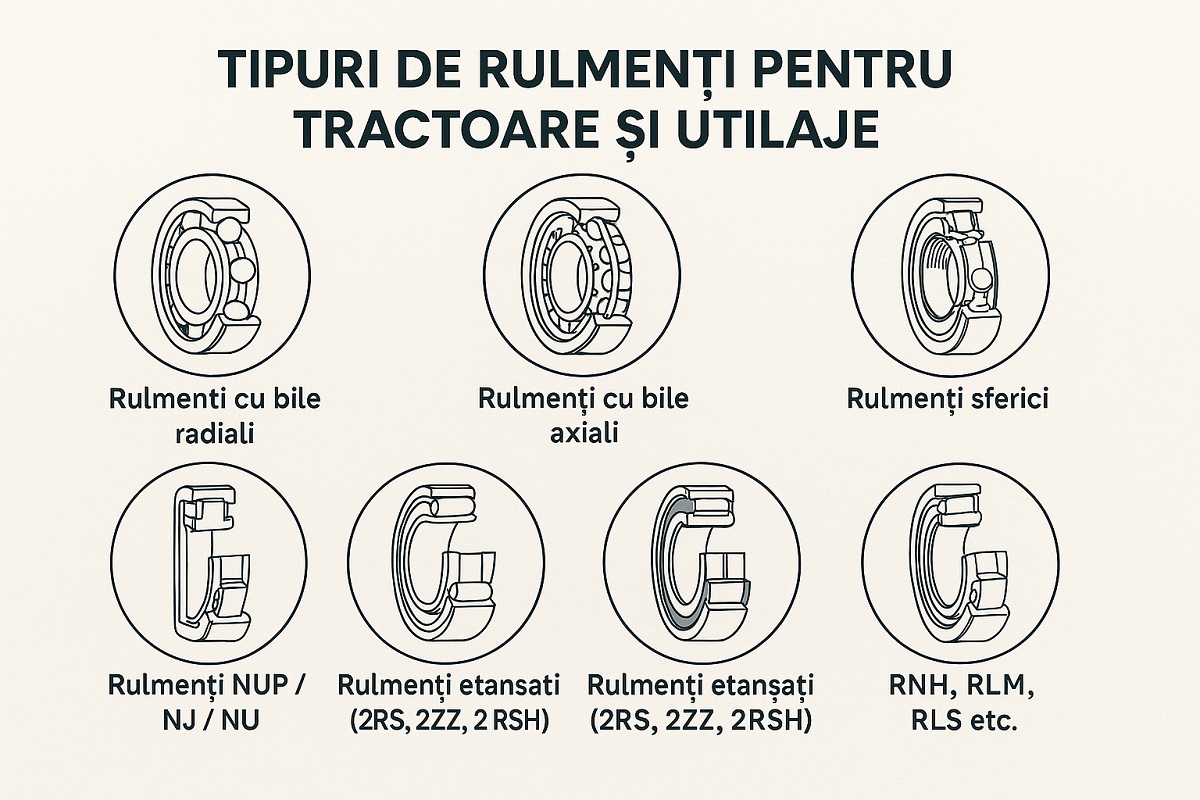 TIPURI DE RULMENȚI PENTRU TRACTOARE ȘI UTILAJE

Rulmenti cu bile radiali

Rulmenți cu bile axiali

Rulmenți sferici

Rulmenți NUP / NJ / NU

Rulmenți etansati (2RS, 2ZZ, 2 RSH)

Rulmenți etanșați (2RS, 2ZZ, 2RSH)

RNH, RLM, RLS etc.